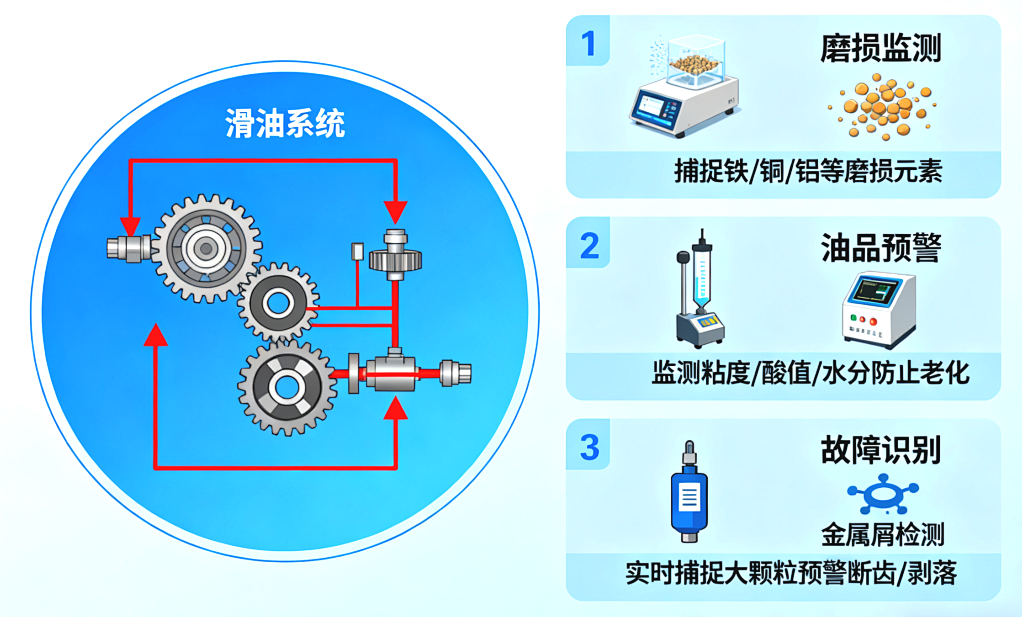 滑油系统

1
磨损监测
捕捉铁/铜/铝等磨损元素

2
油品预警
监测粘度/酸值/水分防止老化

3
故障识别
金属屑检测
实时捕捉大颗粒预警断齿/剥落